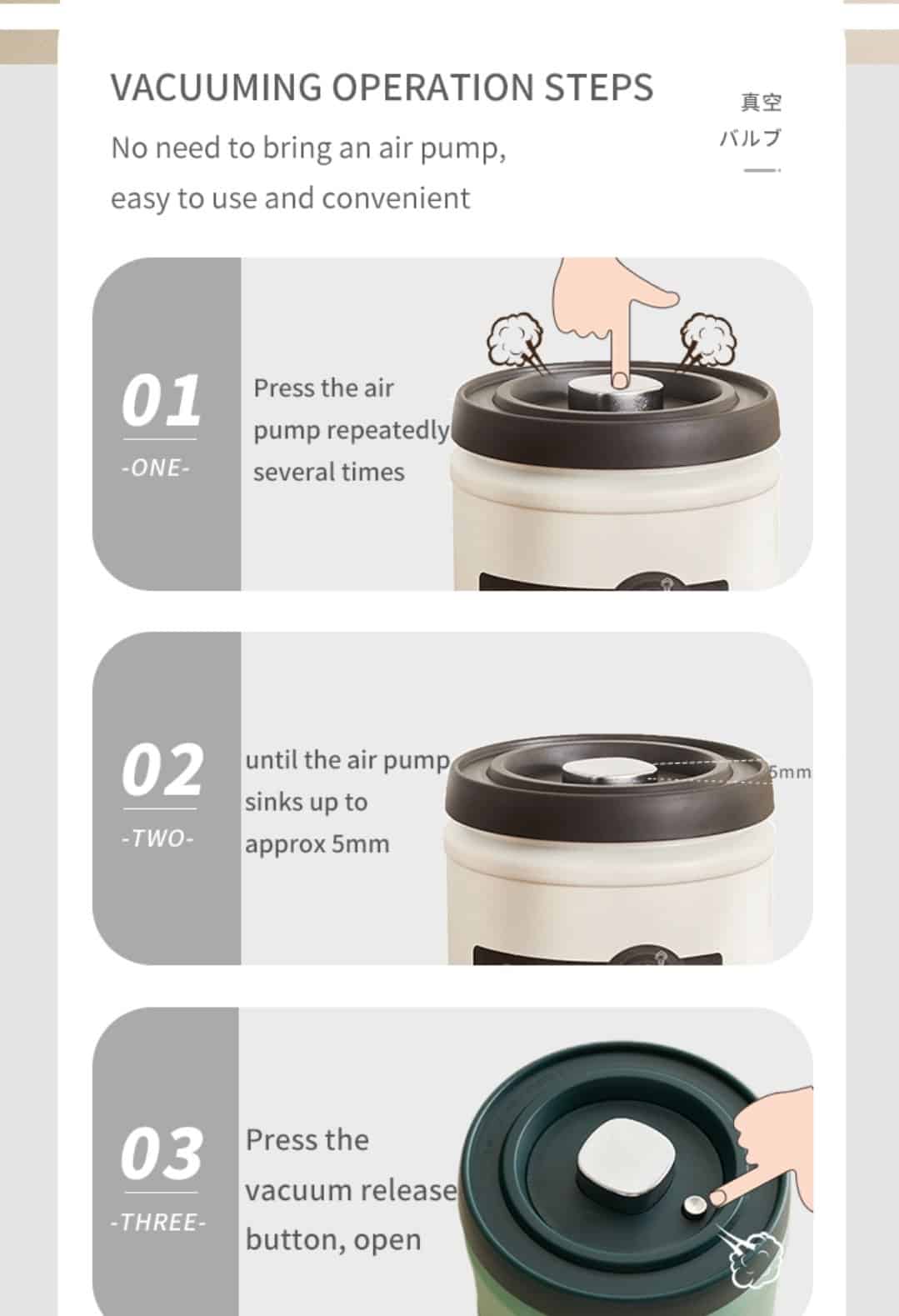 VACUUMING OPERATION STEPS

No need to bring an air pump, easy to use and convenient

真空
バルブ

01
-ONE-
Press the air pump repeatedly several times

02
-TWO-
until the air pump sinks up to approx 5mm

5mm

03
-THREE-
Press the vacuum release button, open